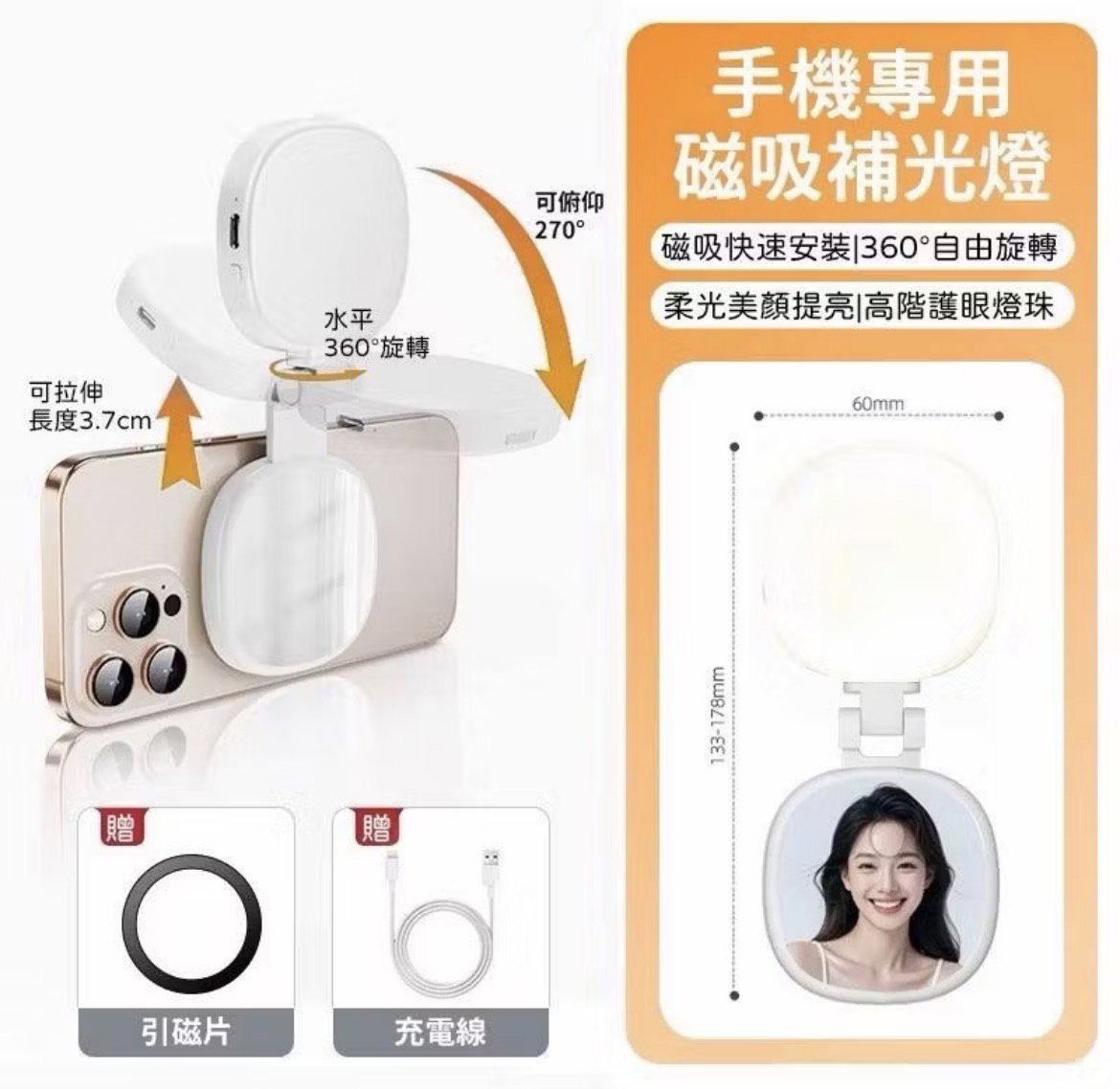 可俯仰
270°

水平
360°旋轉

可拉伸
長度3.7cm

贈
引磁片

贈
充電線

手機專用
磁吸補光燈

磁吸快速安裝|360°自由旋轉

柔光美顏提亮|高階護眼燈珠

60mm

133-178mm